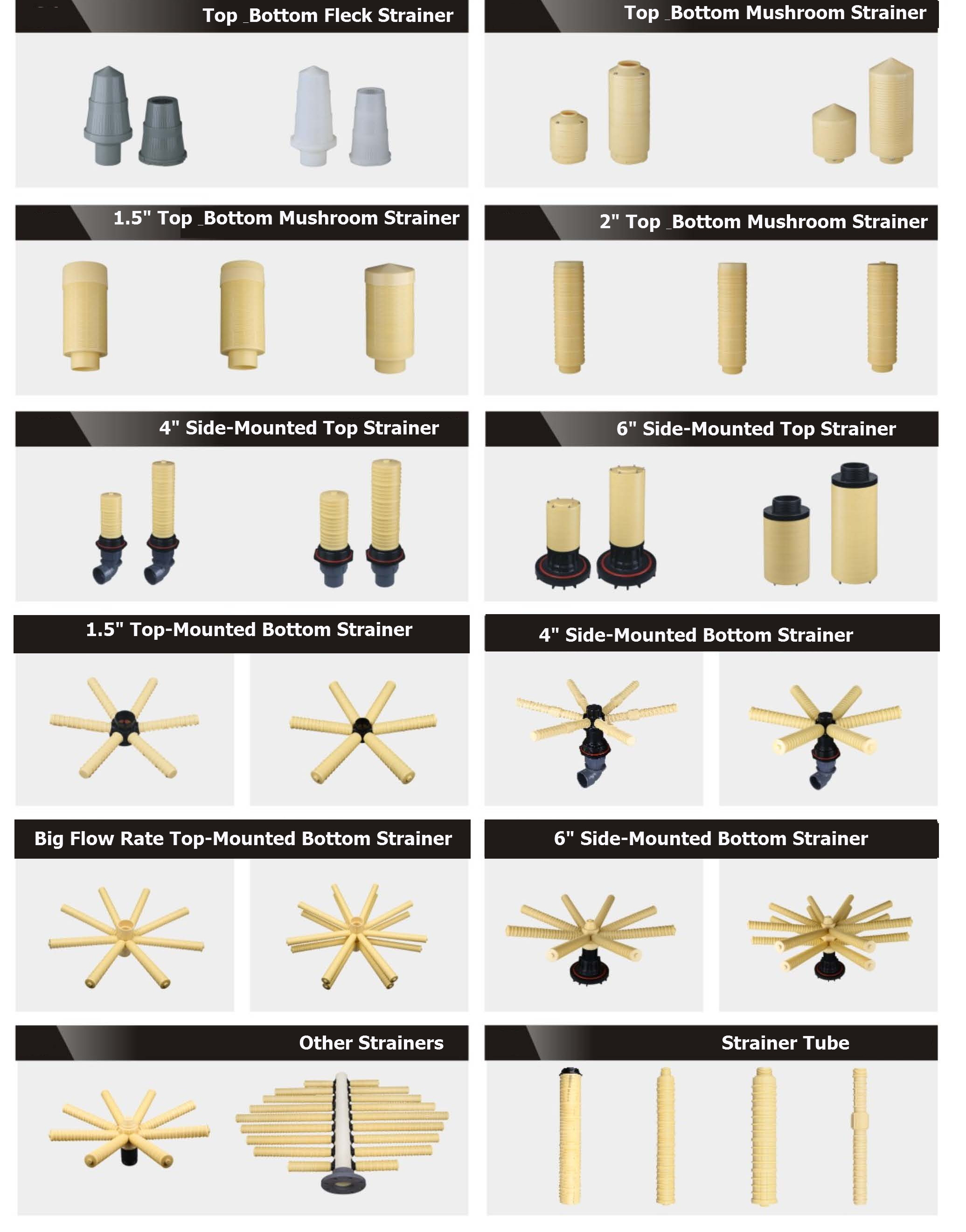 Top _Bottom Fleck Strainer

Top _Bottom Mushroom Strainer

1.5" Top _Bottom Mushroom Strainer

2" Top _Bottom Mushroom Strainer

4" Side-Mounted Top Strainer

6" Side-Mounted Top Strainer

1.5" Top-Mounted Bottom Strainer

4" Side-Mounted Bottom Strainer

Big Flow Rate Top-Mounted Bottom Strainer

6" Side-Mounted Bottom Strainer

Other Strainers

Strainer Tube